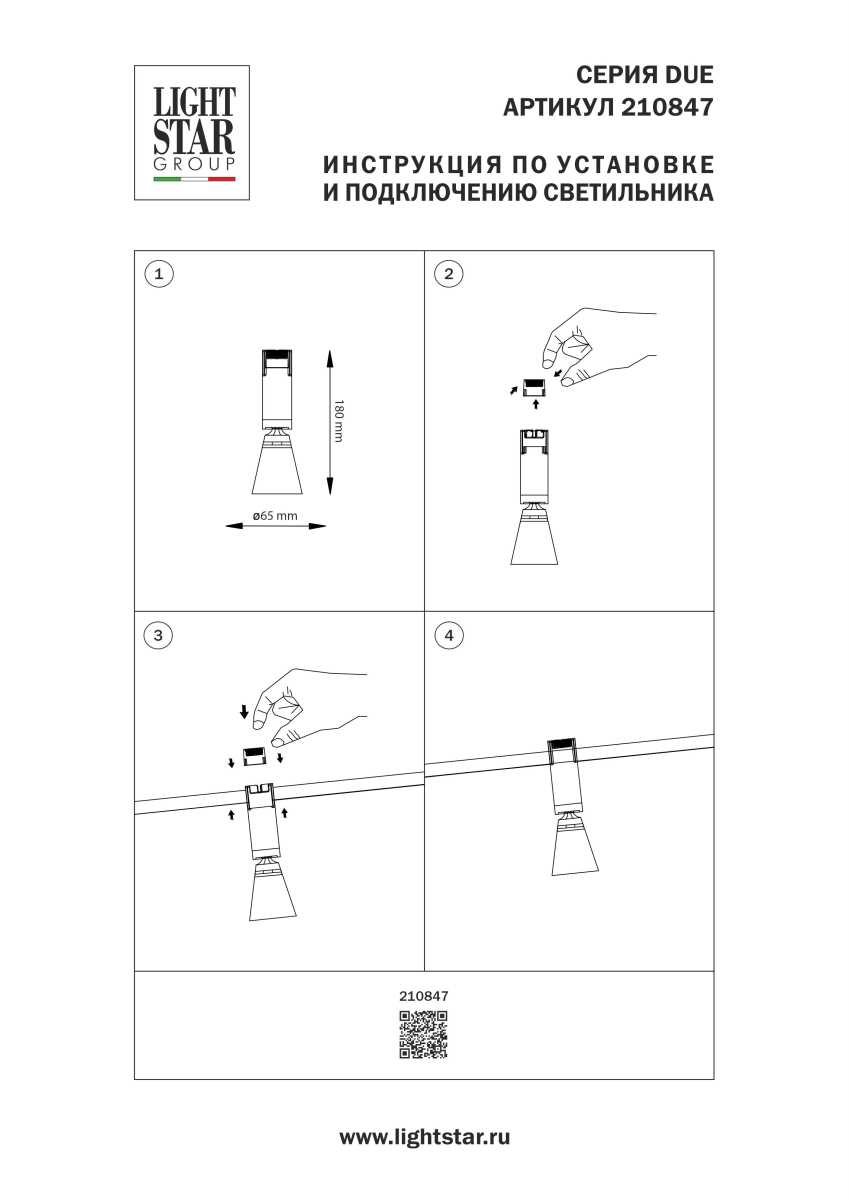 LIGHT STAR GROUP

СЕРИЯ DUE
АРТИКУЛ 210847

ИНСТРУКЦИЯ ПО УСТАНОВКЕ
И ПОДКЛЮЧЕНИЮ СВЕТИЛЬНИКА

1

180 mm

ø65 mm

2

3

4

210847

www.lightstar.ru