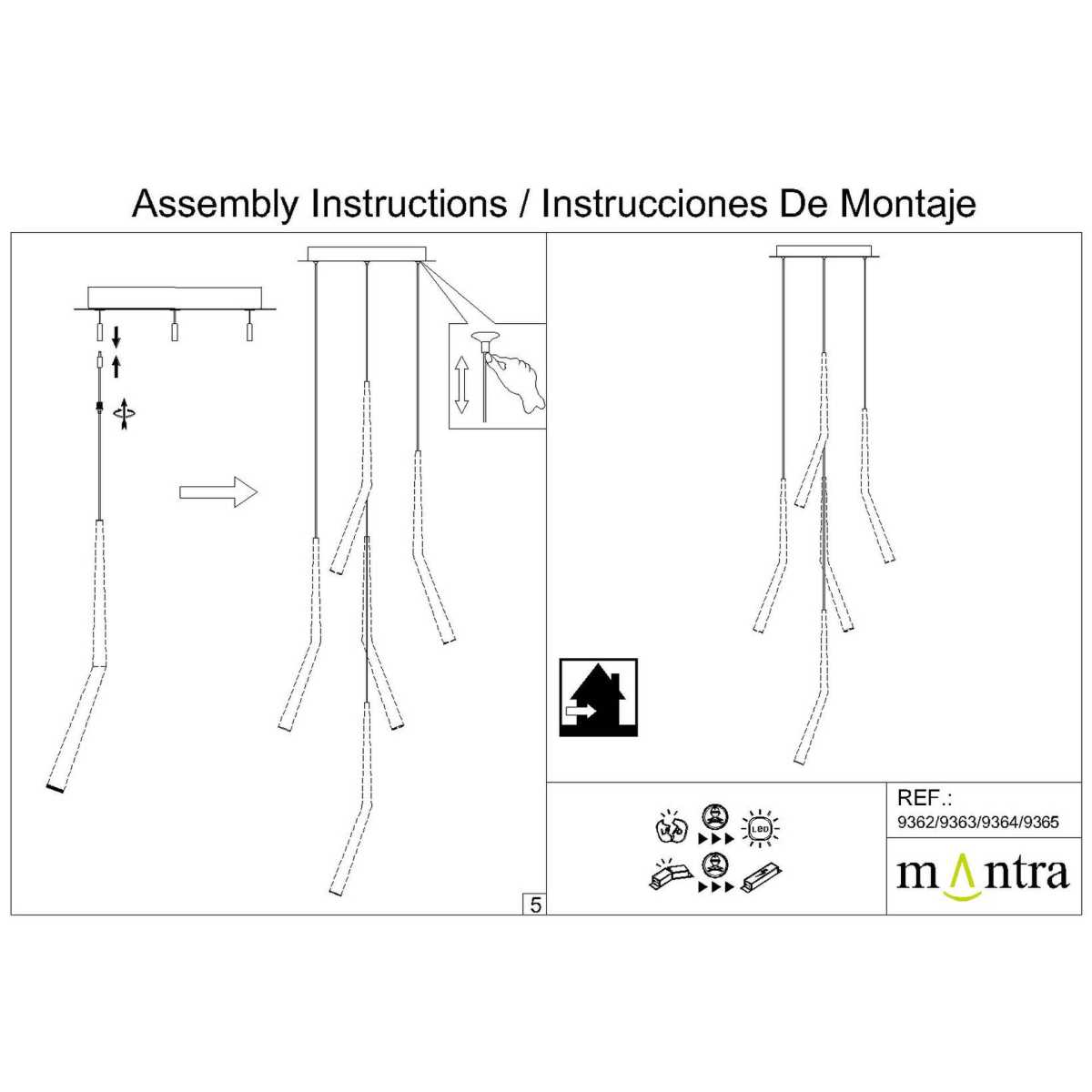 Assembly Instructions / Instrucciones De Montaje

5

LED

REF.:
9362/9363/9364/9365

mantra