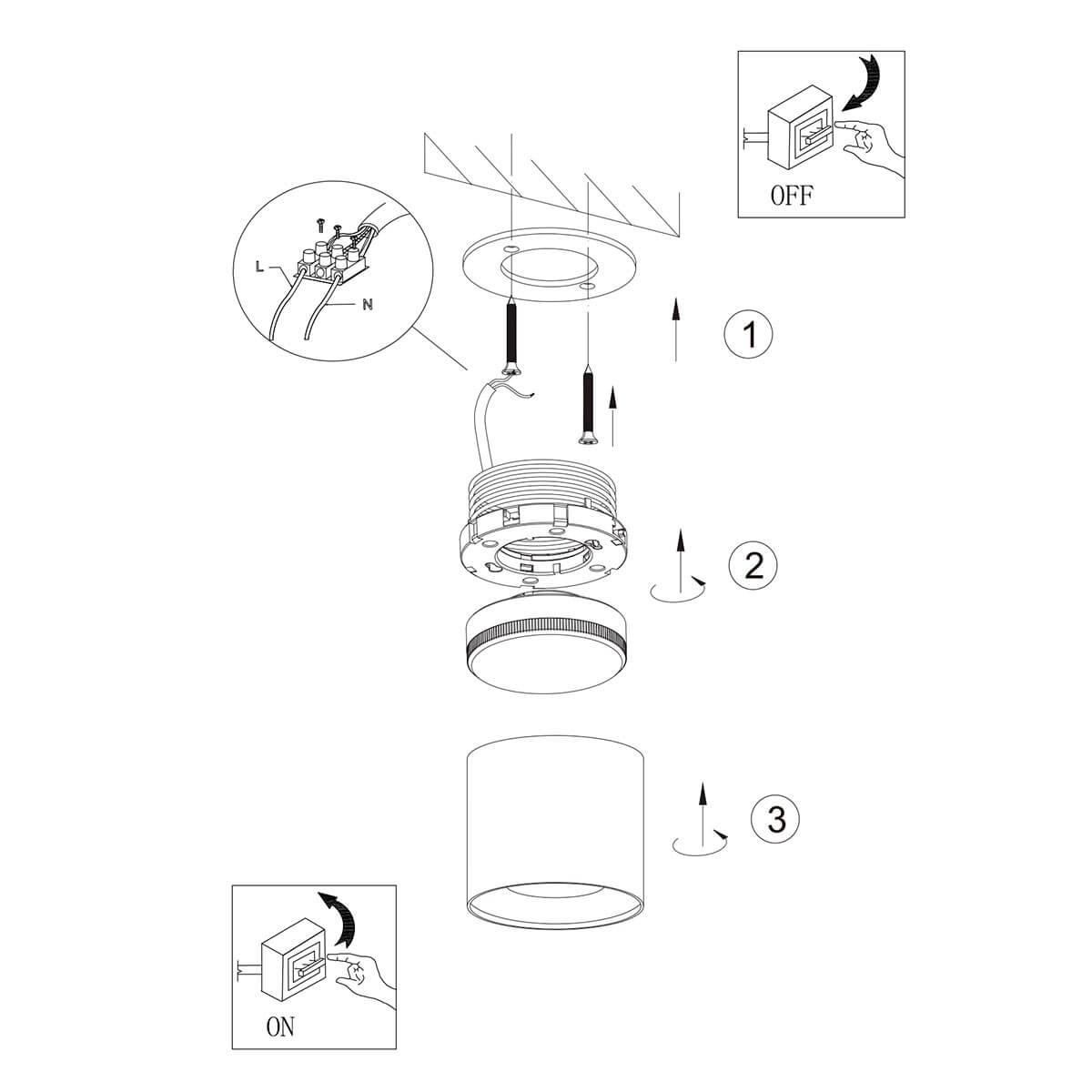 OFF

L

N

1

2

3

ON