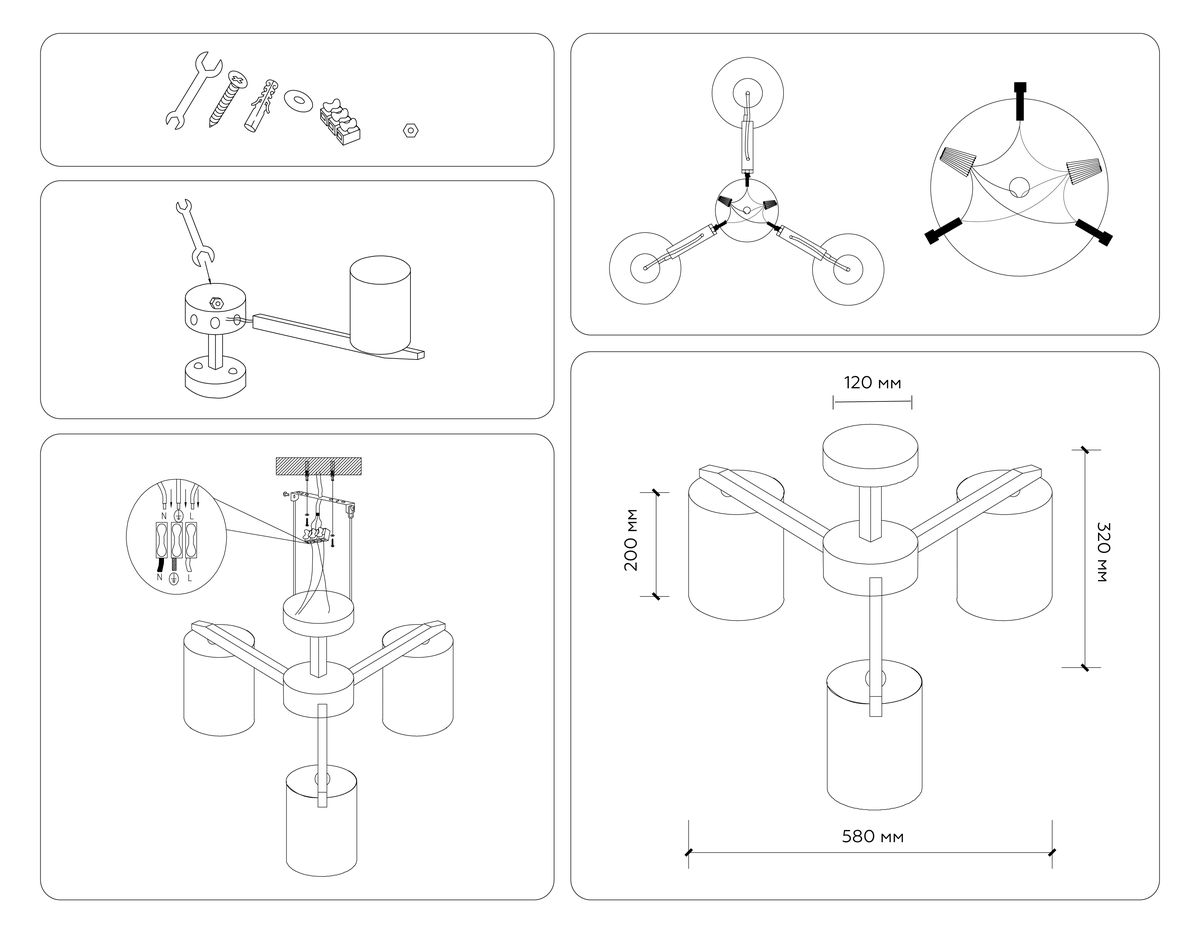 N
L
N
L

120 мм
200 мм
320 мм
580 мм